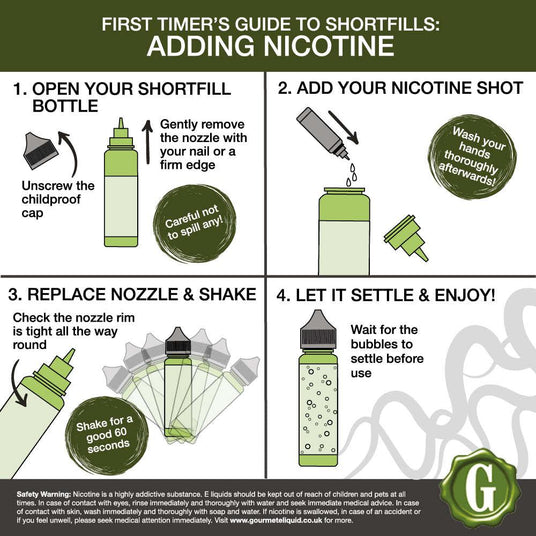 FIRST TIMER'S GUIDE TO SHORTFILLS:
ADDING NICOTINE

1. OPEN YOUR SHORTFILL BOTTLE

Unscrew the childproof cap

Gently remove the nozzle with your nail or a firm edge

Careful not to spill any!

2. ADD YOUR NICOTINE SHOT

Wash your hands thoroughly afterwards!

3. REPLACE NOZZLE & SHAKE

Check the nozzle rim is tight all the way round

Shake for a good 60 seconds

4. LET IT SETTLE & ENJOY!

Wait for the bubbles to settle before use

G

Safety Warning: Nicotine is a highly addictive substance. E liquids should be kept out of reach of children and pets at all times. In case of contact with eyes, rinse immediately and thoroughly with water and seek immediate medical advice. In case of contact with skin, wash immediately and thoroughly with soap and water. If nicotine is swallowed, in case of an accident or if you feel unwell, please seek medical attention immediately. Visit www.gourmeteliquid.co.uk for more.